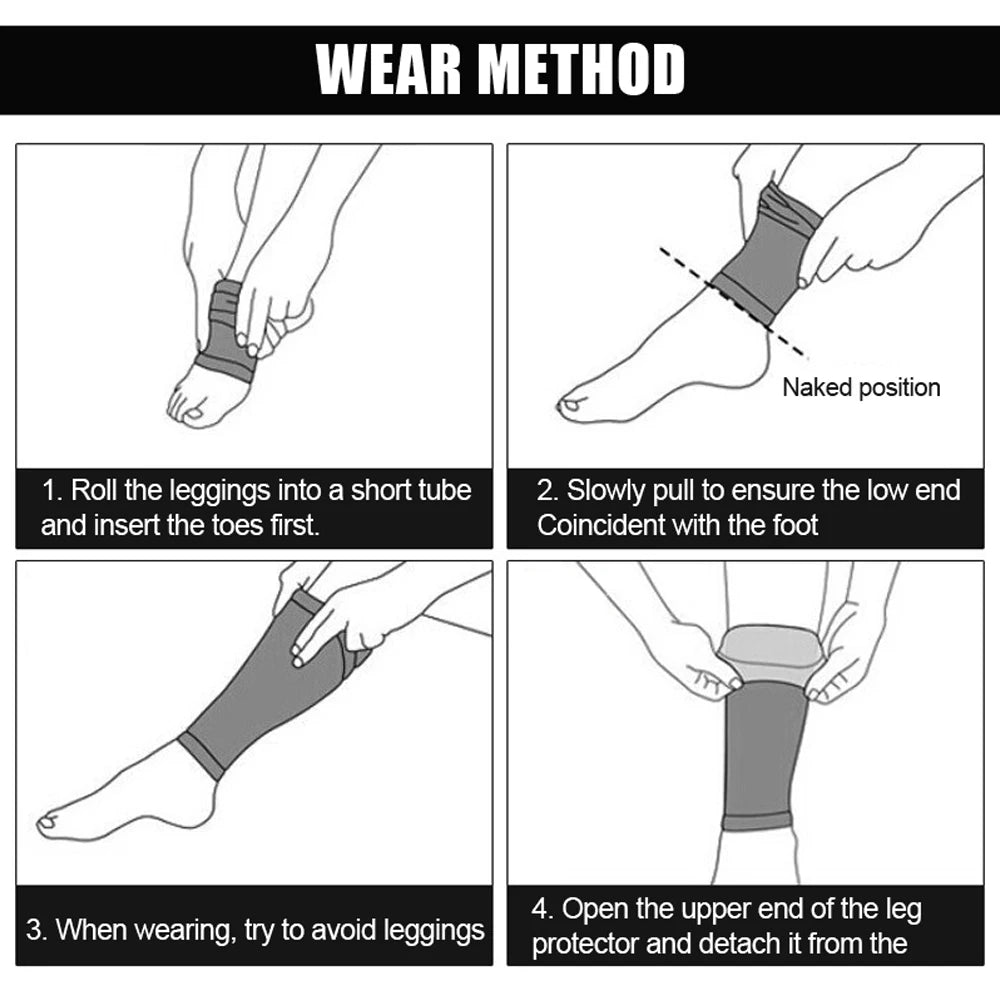 WEAR METHOD

1. Roll the leggings into a short tube and insert the toes first.

Naked position

2. Slowly pull to ensure the low end Coincident with the foot

3. When wearing, try to avoid leggings

4. Open the upper end of the leg protector and detach it from the