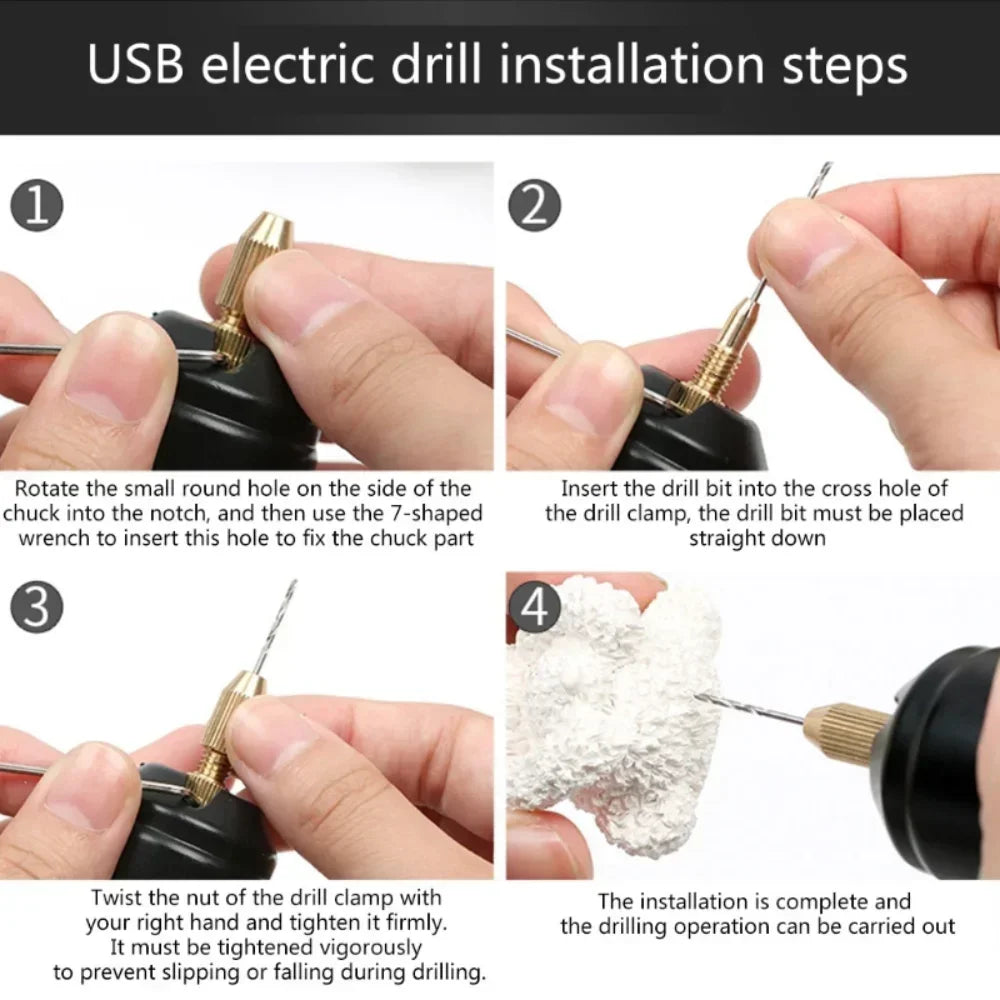 USB electric drill installation steps

1

Rotate the small round hole on the side of the chuck into the notch, and then use the 7-shaped wrench to insert this hole to fix the chuck part

2

Insert the drill bit into the cross hole of the drill clamp, the drill bit must be placed straight down

3

Twist the nut of the drill clamp with your right hand and tighten it firmly. It must be tightened vigorously to prevent slipping or falling during drilling.

4

The installation is complete and the drilling operation can be carried out